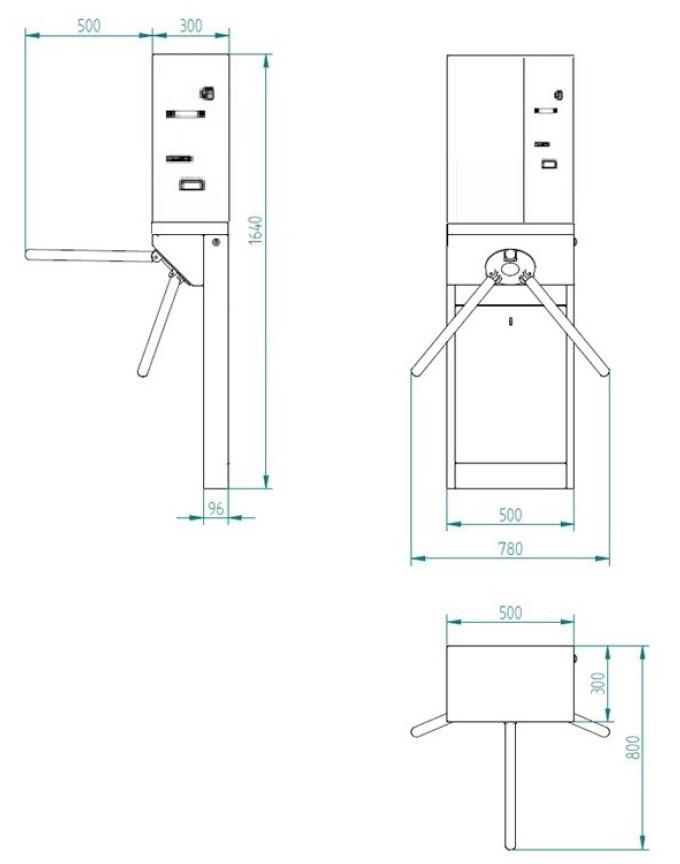 500
300
1640
96
500
780
500
300
800