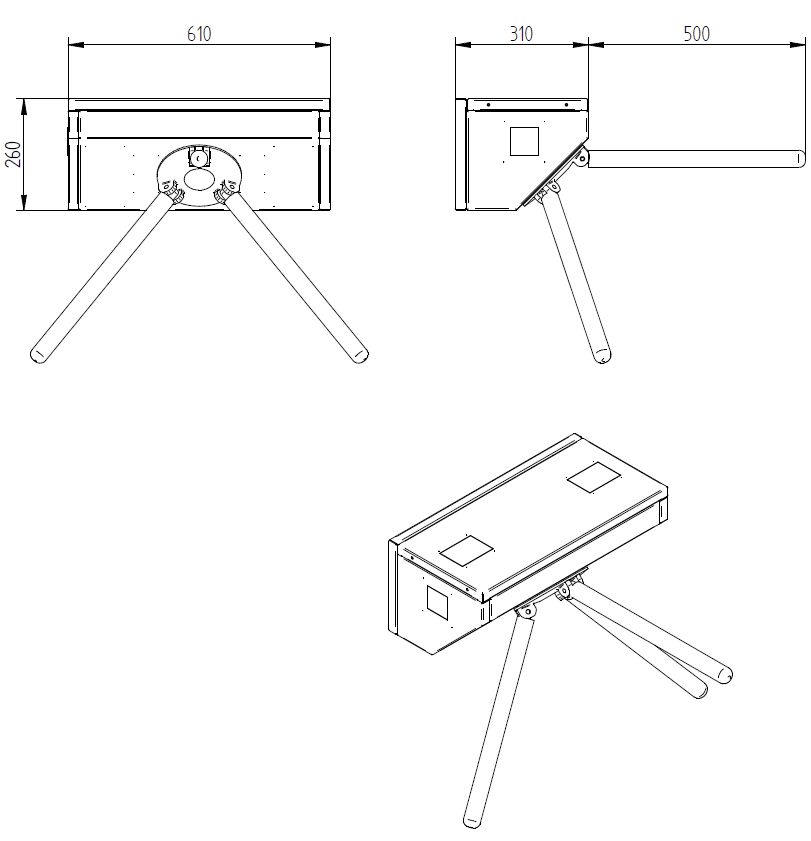 610

260

310

500