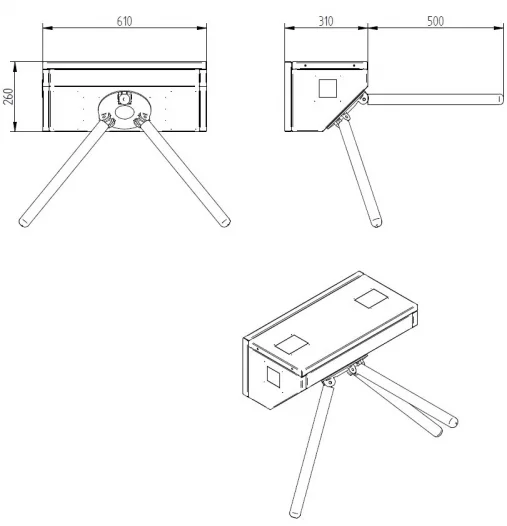 610

260

310

500