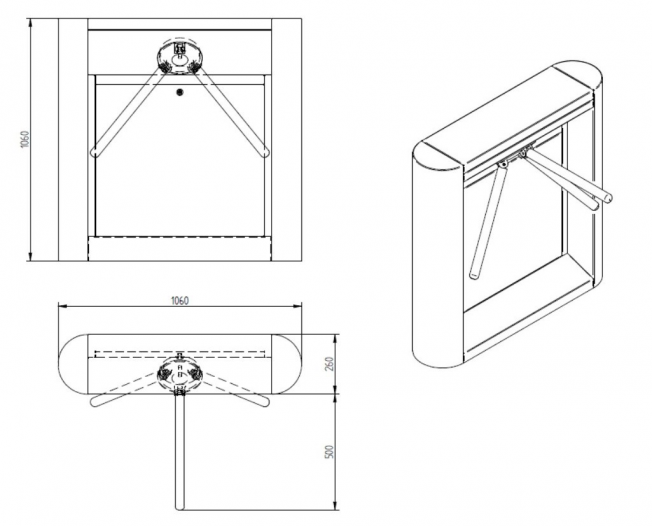 1060

1060

260

500